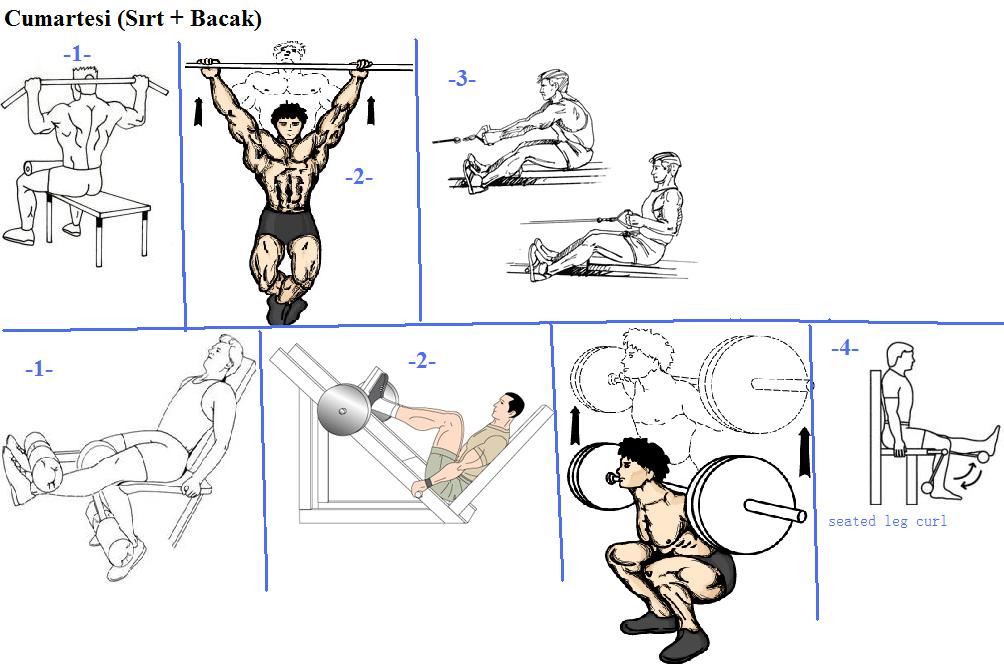 Cumartesi (Sırt + Bacak)

-1-

-2-

-3-

-1-

-2-

-4-

seated leg curl